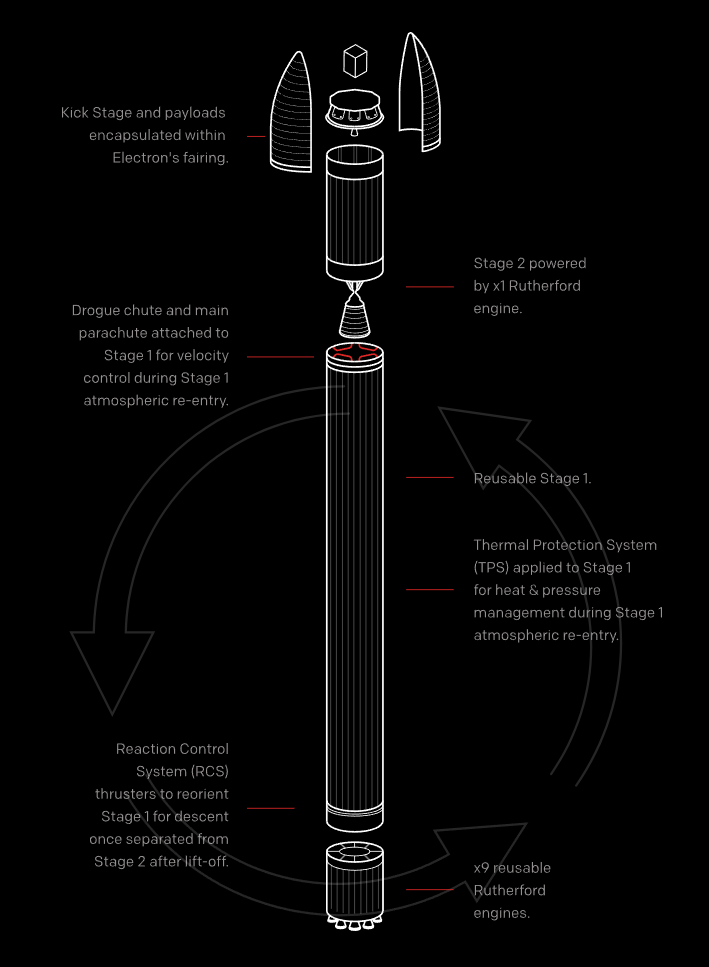 Kick Stage and payloads encapsulated within Electron's fairing.

Stage 2 powered by x1 Rutherford engine.

Drogue chute and main parachute attached to Stage 1 for velocity control during Stage 1 atmospheric re-entry.

Reusable Stage 1.

Thermal Protection System (TPS) applied to Stage 1 for heat & pressure management during Stage 1 atmospheric re-entry.

Reaction Control System (RCS) thrusters to reorient Stage 1 for descent once separated from Stage 2 after lift-off.

x9 reusable Rutherford engines.