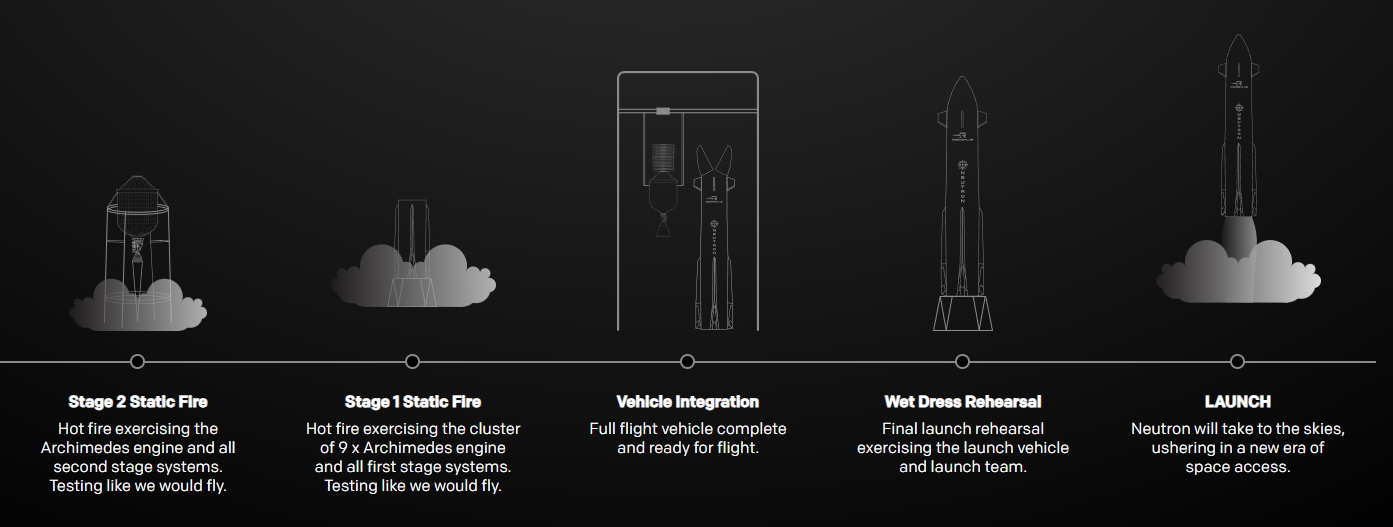 Stage 2 Static Fire

Hot fire exercising the Archimedes engine and all second stage systems. Testing like we would fly.

Stage 1 Static Fire

Hot fire exercising the cluster of 9 x Archimedes engine and all first stage systems. Testing like we would fly.

Vehicle Integration

Full flight vehicle complete and ready for flight.

Wet Dress Rehearsal

Final launch rehearsal exercising the launch vehicle and launch team.

LAUNCH

Neutron will take to the skies, ushering in a new era of space access.